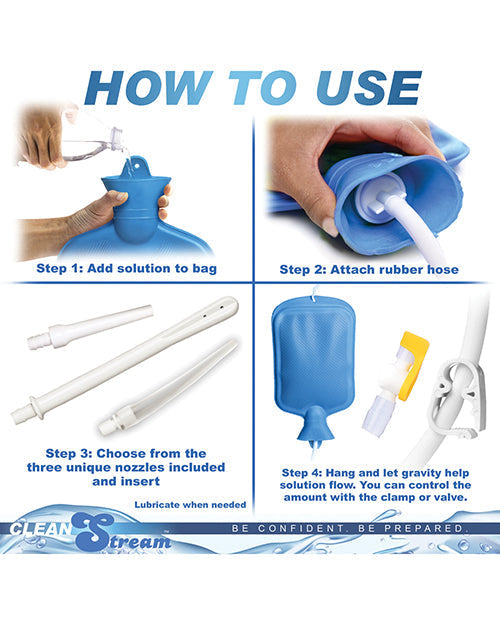 HOW TO USE

Step 1: Add solution to bag

Step 2: Attach rubber hose

Step 3: Choose from the three unique nozzles included and insert

Lubricate when needed

Step 4: Hang and let gravity help solution flow. You can control the amount with the clamp or valve.

CLEAN Stream

BE CONFIDENT. BE PREPARED.