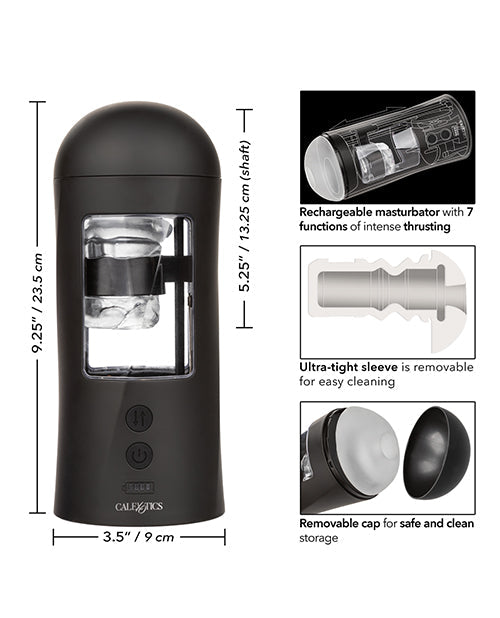 9.25" / 23.5 cm

5.25" / 13.25 cm (shaft)

CALEXOTICS

3.5" / 9 cm

Rechargeable masturbator with 7 functions of intense thrusting

Ultra-tight sleeve is removable for easy cleaning

Removable cap for safe and clean storage