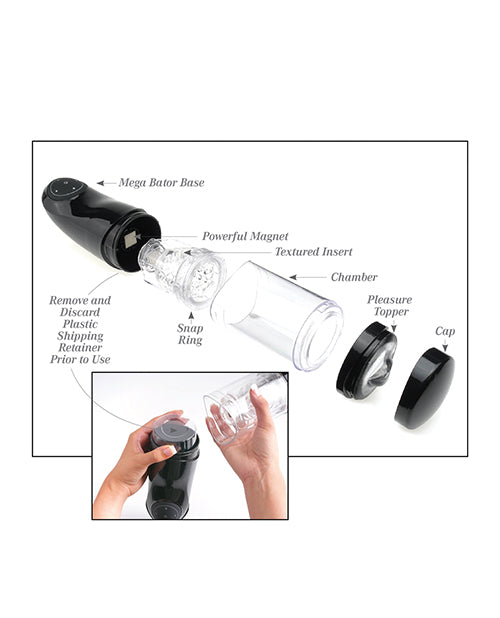 Mega Bator Base

Powerful Magnet

Textured Insert

Chamber

Remove and Discard Plastic Shipping Retainer Prior to Use

Snap Ring

Pleasure Topper

Cap